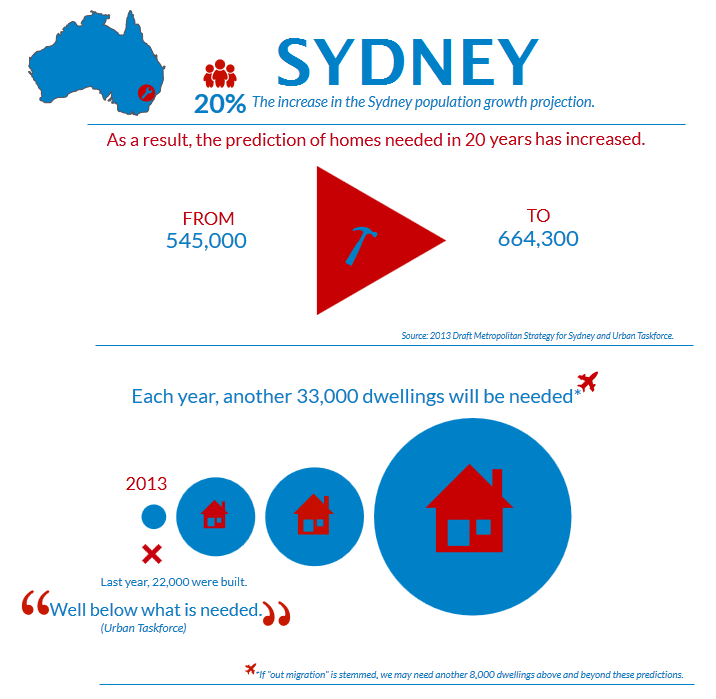 SYDNEY

20% The increase in the Sydney population growth projection.

As a result, the prediction of homes needed in 20 years has increased.

FROM
545,000

TO
664,300

Source: 2013 Draft Metropolitan Strategy for Sydney and Urban Taskforce.

Each year, another 33,000 dwellings will be needed*

2013

Last year, 22,000 were built.

“Well below what is needed.”
(Urban Taskforce)

*If "out migration" is stemmed, we may need another 8,000 dwellings above and beyond these predictions.